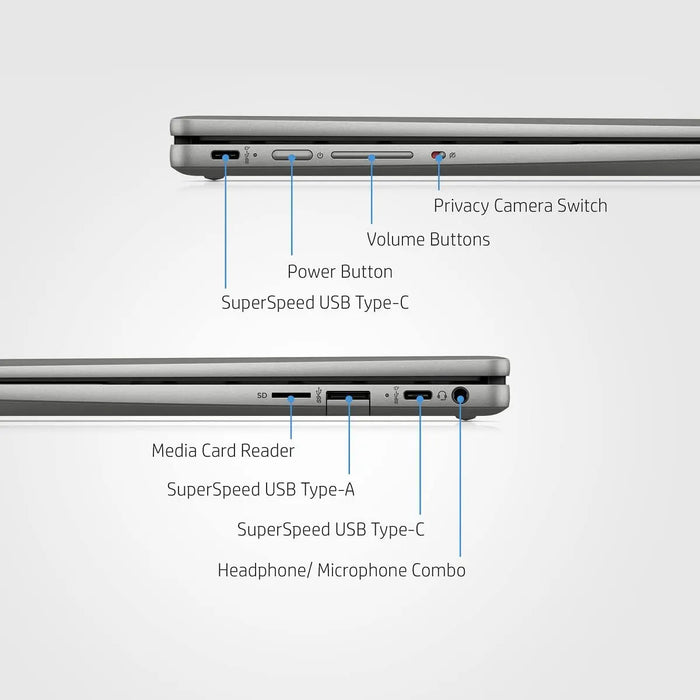 Privacy Camera Switch

Volume Buttons

Power Button

SuperSpeed USB Type-C

SD

Media Card Reader

SuperSpeed USB Type-A

SuperSpeed USB Type-C

Headphone/ Microphone Combo