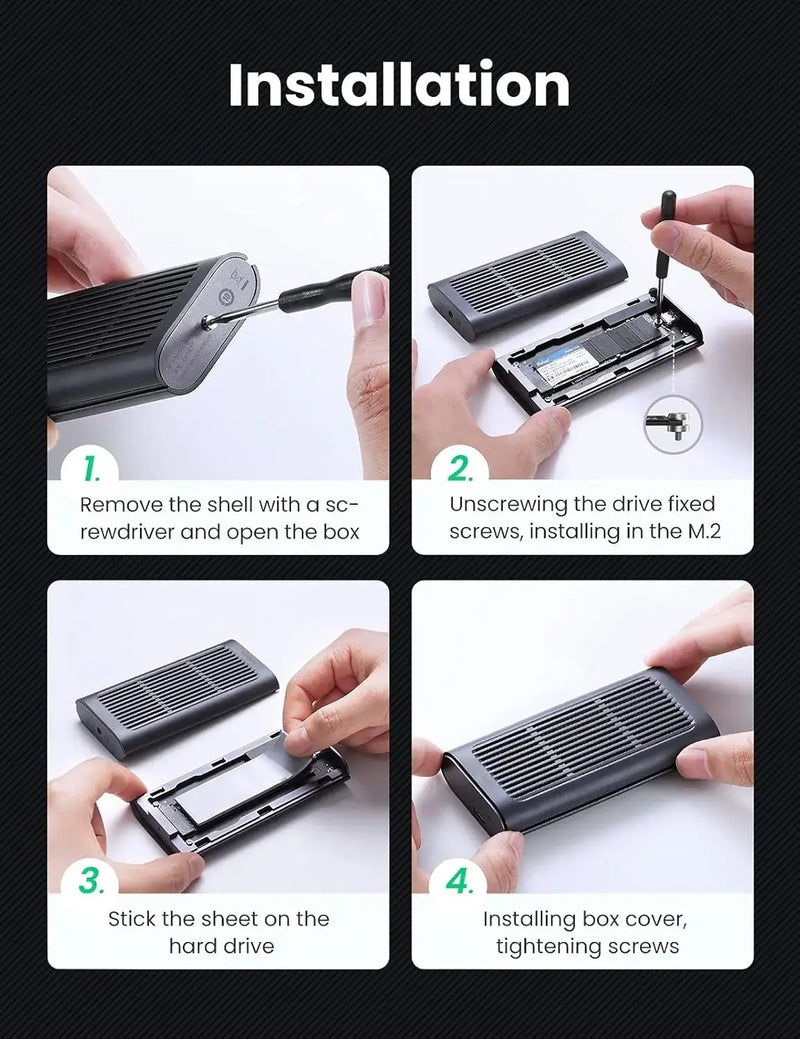 Installation

1.
Remove the shell with a screwdriver and open the box

2.
Unscrewing the drive fixed screws, installing in the M.2

3.
Stick the sheet on the hard drive

4.
Installing box cover, tightening screws