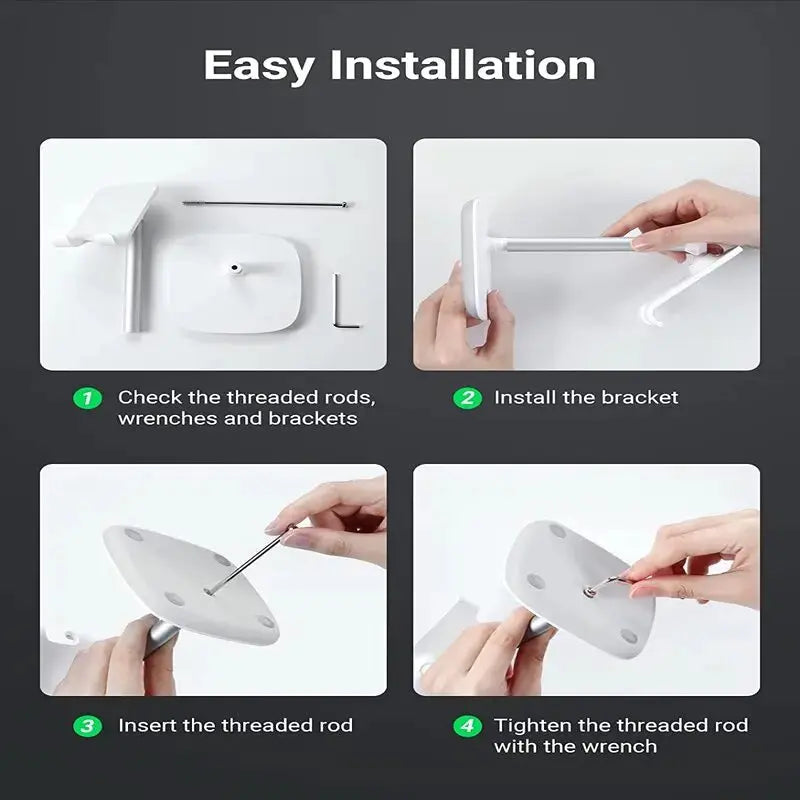 Easy Installation

1 Check the threaded rods, wrenches and brackets

2 Install the bracket

3 Insert the threaded rod

4 Tighten the threaded rod with the wrench