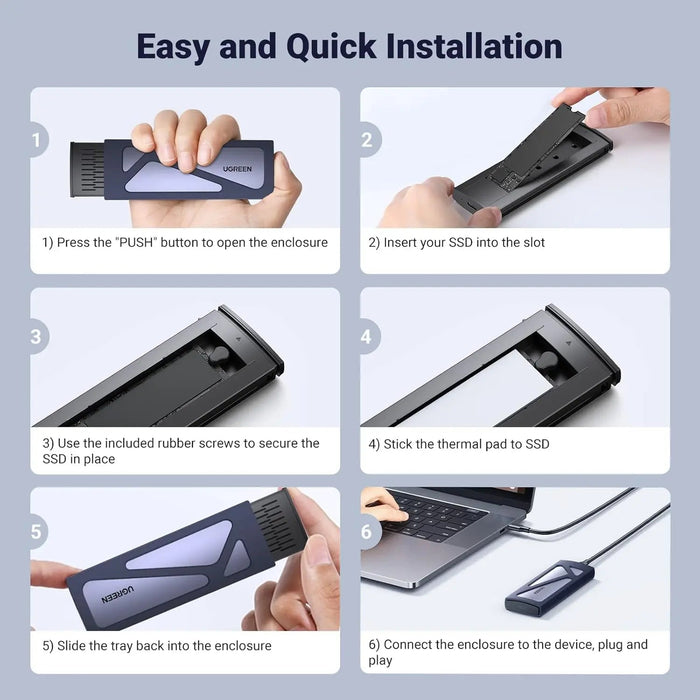 Easy and Quick Installation

1

UGREEN

1) Press the "PUSH" button to open the enclosure

2

2) Insert your SSD into the slot

3

3) Use the included rubber screws to secure the SSD in place

4

4) Stick the thermal pad to SSD

5

UGREEN

5) Slide the tray back into the enclosure

6

6) Connect the enclosure to the device, plug and play