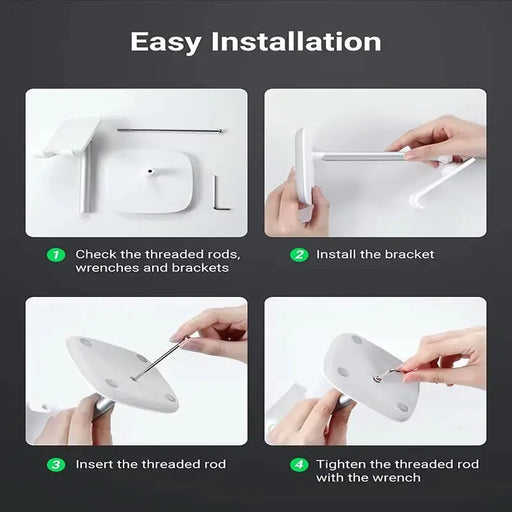 Easy Installation

1 Check the threaded rods, wrenches and brackets

2 Install the bracket

3 Insert the threaded rod

4 Tighten the threaded rod with the wrench