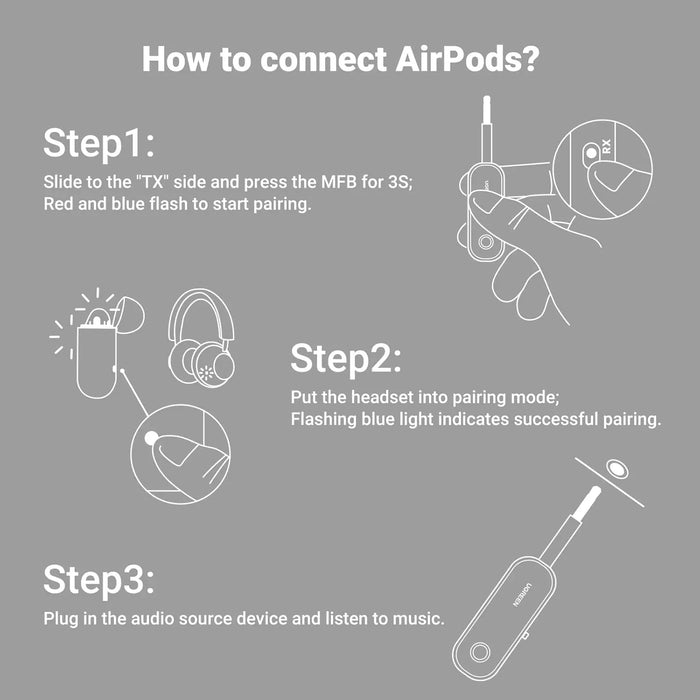 How to connect AirPods?

Step1:

Slide to the "TX" side and press the MFB for 3S; Red and blue flash to start pairing.

RX

Step2:

Put the headset into pairing mode; Flashing blue light indicates successful pairing.

Step3:

Plug in the audio source device and listen to music.

UGREEN