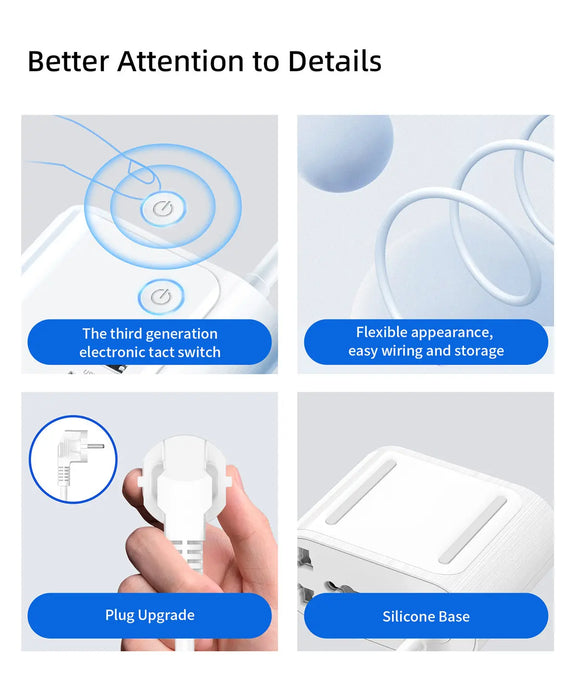 Better Attention to Details

The third generation electronic tact switch

Flexible appearance, easy wiring and storage

Plug Upgrade

Silicone Base